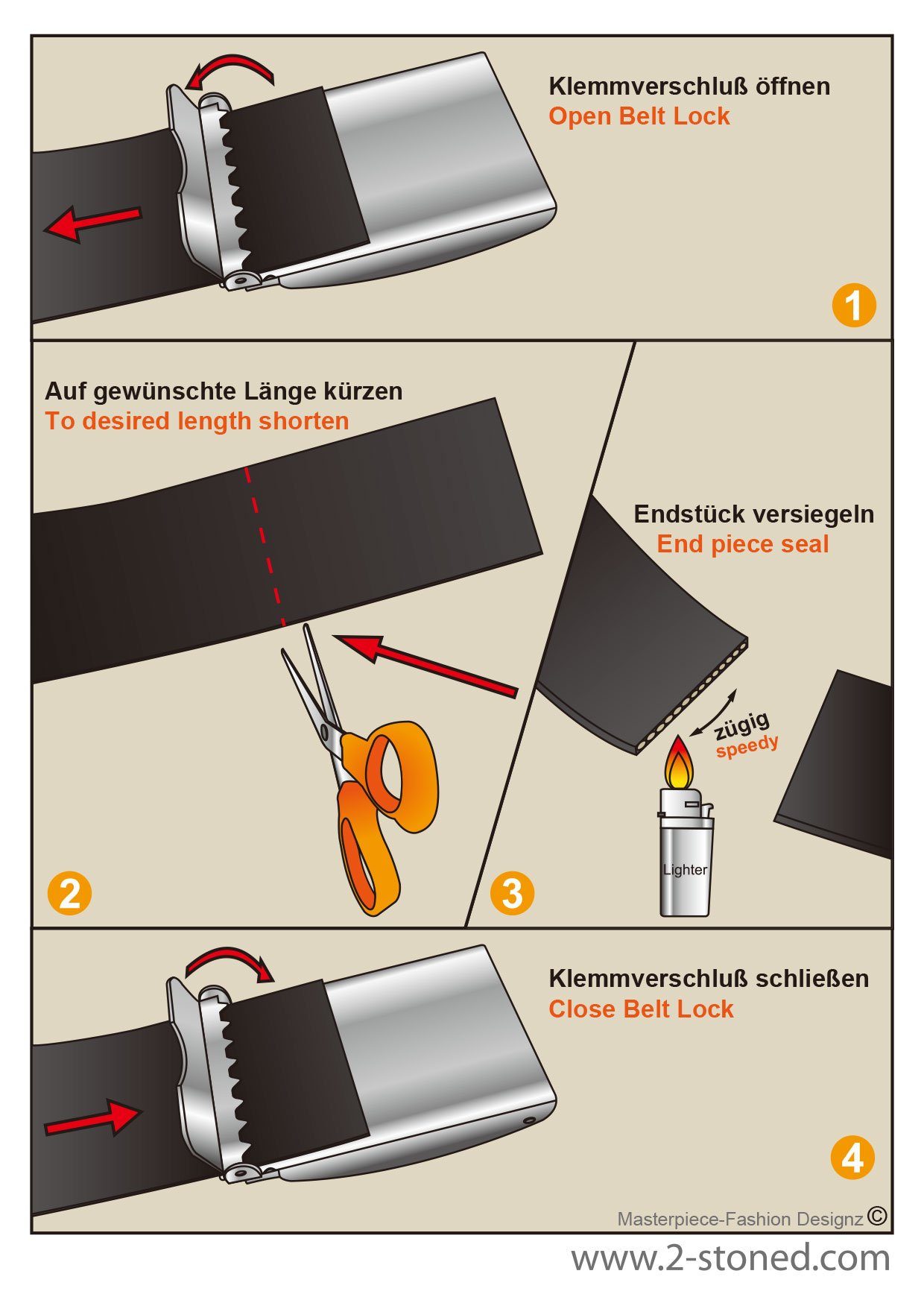 Klemmverschluß öffnen
Open Belt Lock

1

Auf gewünschte Länge kürzen
To desired length shorten

2

Endstück versiegeln
End piece seal

zügig
speedy

Lighter

3

Klemmverschluß schließen
Close Belt Lock

4

Masterpiece-Fashion Designz ©

www.2-stoned.com